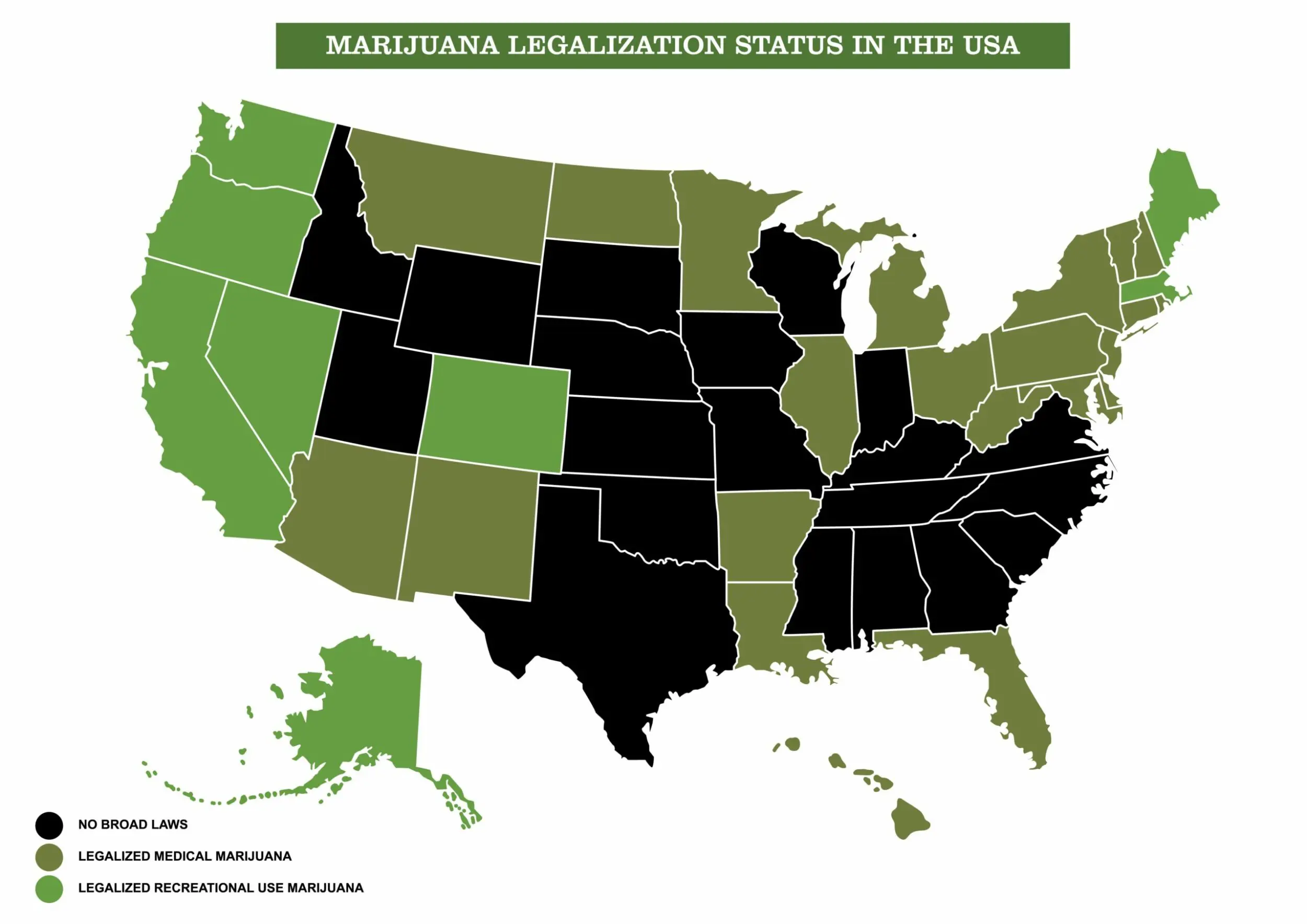 MARIJUANA LEGALIZATION STATUS IN THE USA

NO BROAD LAWS
LEGALIZED MEDICAL MARIJUANA
LEGALIZED RECREATIONAL USE MARIJUANA